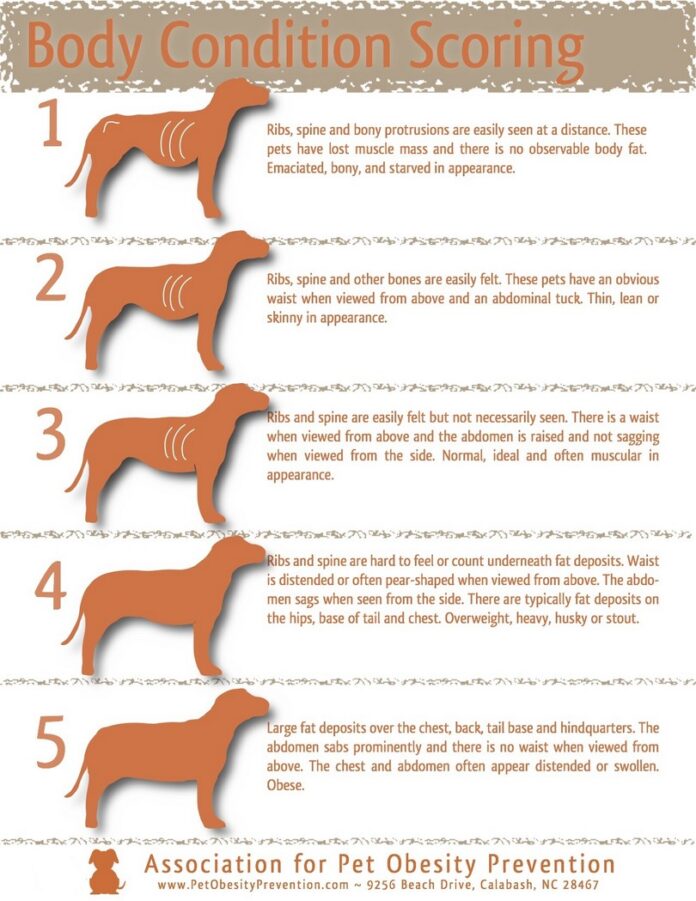 Body Condition Scoring

1

Ribs, spine and bony protrusions are easily seen at a distance. These pets have lost muscle mass and there is no observable body fat. Emaciated, bony, and starved in appearance.

2

Ribs, spine and other bones are easily felt. These pets have an obvious waist when viewed from above and an abdominal tuck. Thin, lean or skinny in appearance.

3

Ribs and spine are easily felt but not necessarily seen. There is a waist when viewed from above and the abdomen is raised and not sagging when viewed from the side. Normal, ideal and often muscular in appearance.

4

Ribs and spine are hard to feel or count underneath fat deposits. Waist is distended or often pear-shaped when viewed from above. The abdomen sags when seen from the side. There are typically fat deposits on the hips, base of tail and chest. Overweight, heavy, husky or stout.

5

Large fat deposits over the chest, back, tail base and hindquarters. The abdomen sabs prominently and there is no waist when viewed from above. The chest and abdomen often appear distended or swollen. Obese.

Association for Pet Obesity Prevention
www.PetObesityPrevention.com ~ 9256 Beach Drive, Calabash, NC 28467